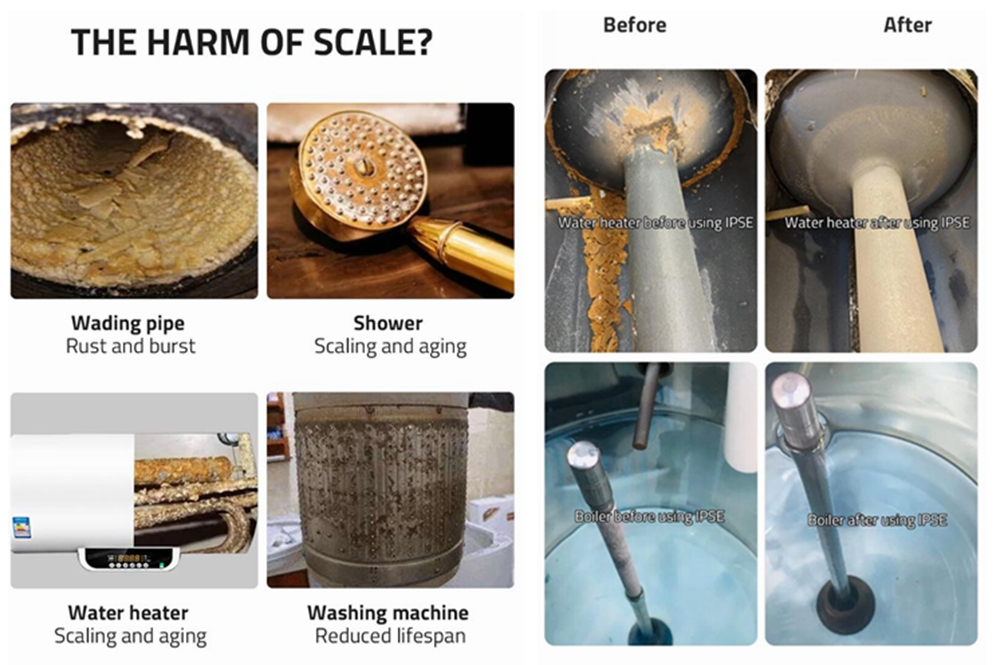 THE HARM OF SCALE?

Wading pipe
Rust and burst

Shower
Scaling and aging

Water heater
Scaling and aging

Washing machine
Reduced lifespan

Before

After

Water heater before using IPSE

Water heater after using IPSE

Boiler before using IPSE

Boiler after using IPSE