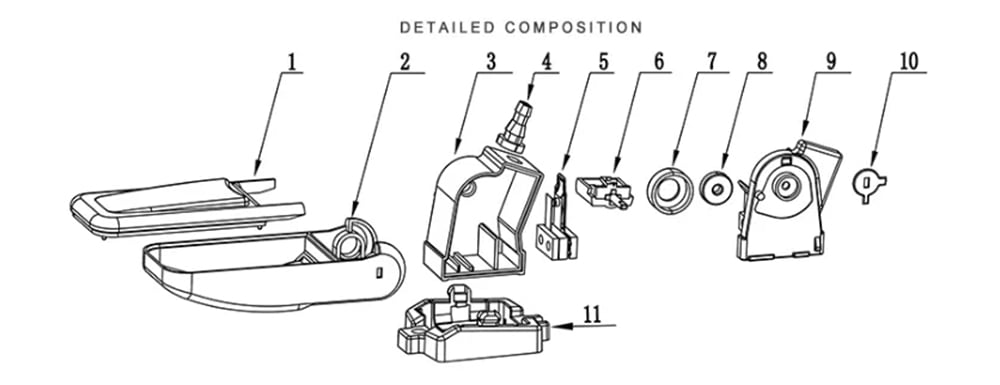 DETAILED COMPOSITION

1
2
3
4
5
6
7
8
9
10
11